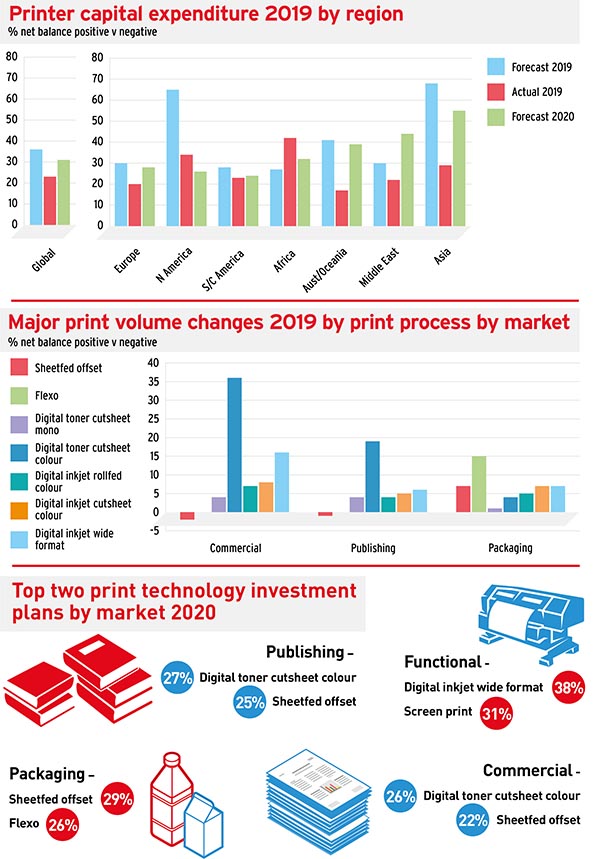 Printer capital expenditure 2019 by region
% net balance positive v negative

80
70
60
50
40
30
20
10
0
Global

80
70
60
50
40
30
20
10
0
Europe
N America
S/C America
Africa
Aust/Oceania
Middle East
Asia

Forecast 2019
Actual 2019
Forecast 2020

Major print volume changes 2019 by print process by market
% net balance positive v negative

Sheetfed offset
Flexo
Digital toner cutsheet mono
Digital toner cutsheet colour
Digital inkjet rollfed colour
Digital inkjet cutsheet colour
Digital inkjet wide format

40
35
30
25
20
15
10
5
0
-5
Commercial
Publishing
Packaging

Top two print technology investment plans by market 2020

Publishing –
27% Digital toner cutsheet colour
25% Sheetfed offset

Functional –
Digital inkjet wide format 38%
Screen print 31%

Packaging –
Sheetfed offset 29%
Flexo 26%

Commercial –
26% Digital toner cutsheet colour
22% Sheetfed offset